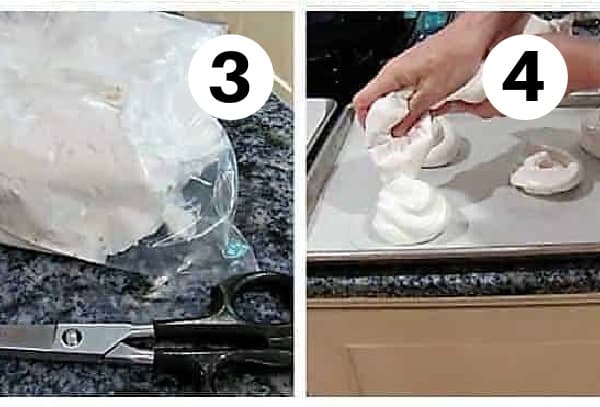 3

4